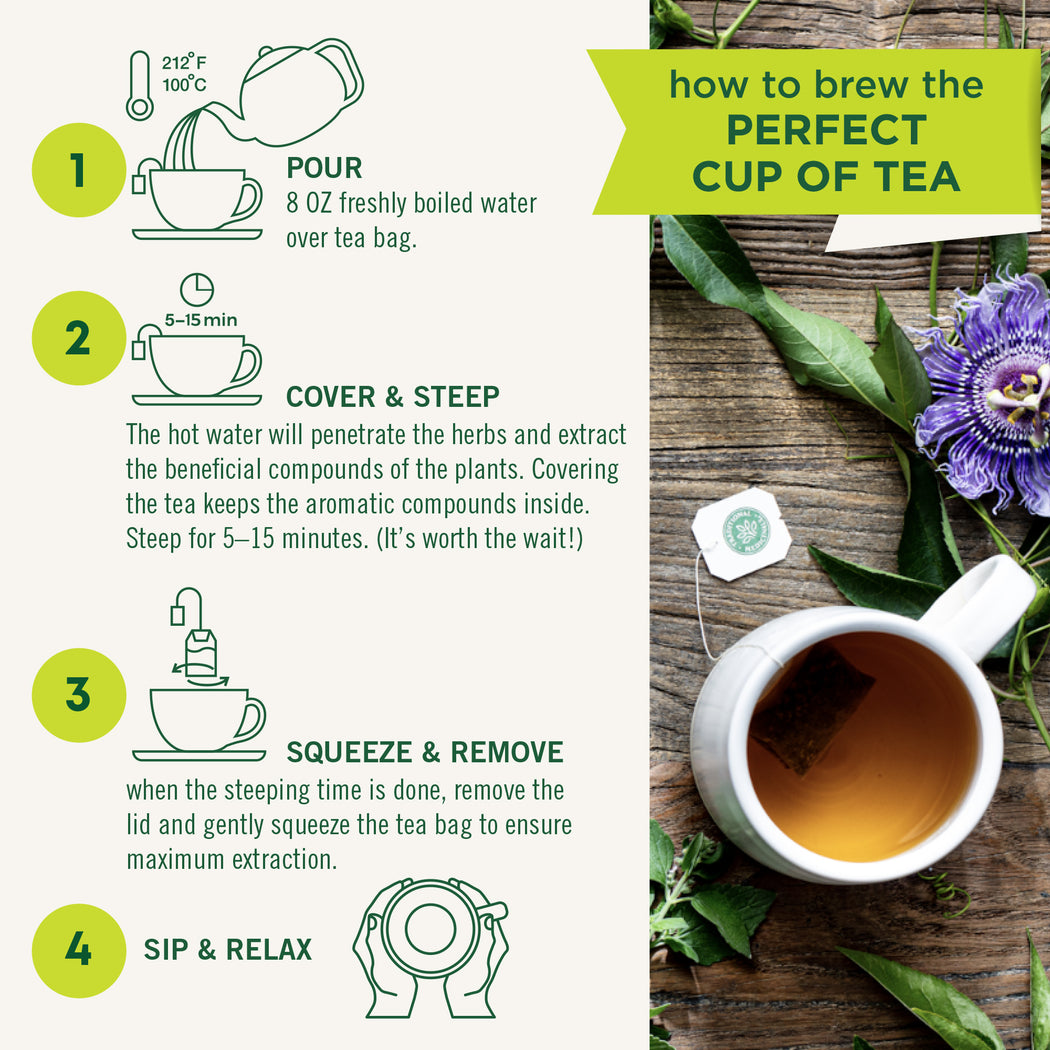 how to brew the
PERFECT
CUP OF TEA

212°F
100°C

1

POUR
8 OZ freshly boiled water over tea bag.

2

5–15 min

COVER & STEEP
The hot water will penetrate the herbs and extract the beneficial compounds of the plants. Covering the tea keeps the aromatic compounds inside. Steep for 5–15 minutes. (It's worth the wait!)

3

SQUEEZE & REMOVE
when the steeping time is done, remove the lid and gently squeeze the tea bag to ensure maximum extraction.

4

SIP & RELAX

TRADITIONAL MEDICINALS